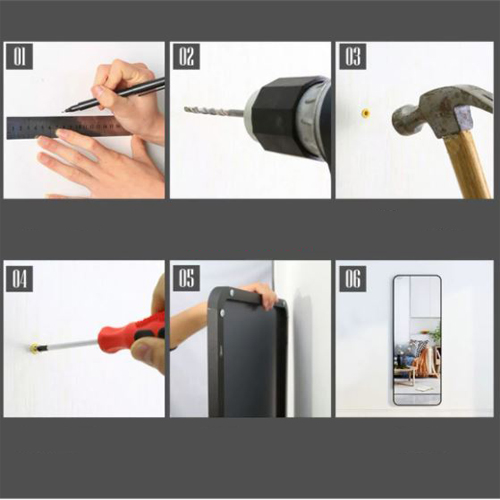 01

02

03

04

05

06